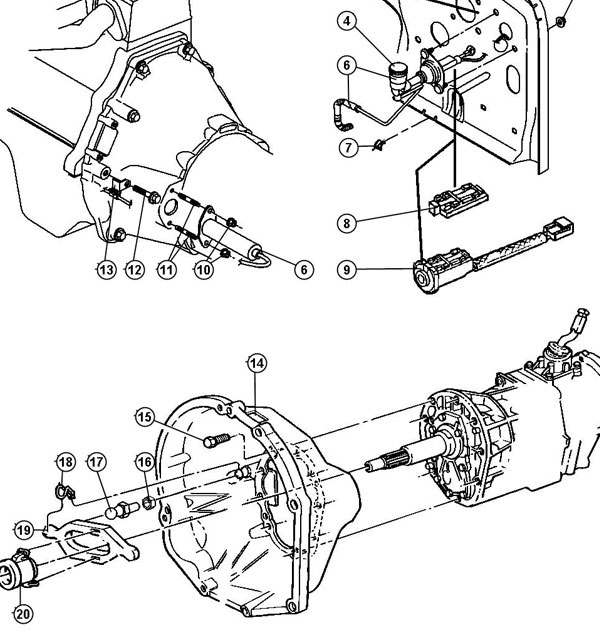 4
6
7
8
9
13
12
11
10
6
14
15
18
17
16
19
20